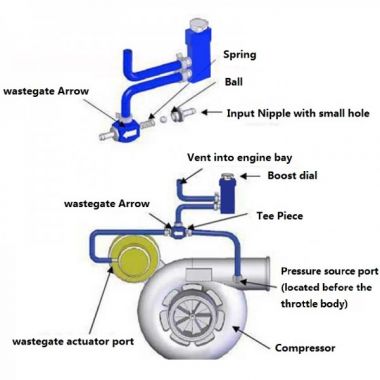 Spring

Ball

wastegate Arrow

Input Nipple with small hole

Vent into engine bay

Boost dial

wastegate Arrow

Tee Piece

Pressure source port (located before the throttle body)

wastegate actuator port

Compressor