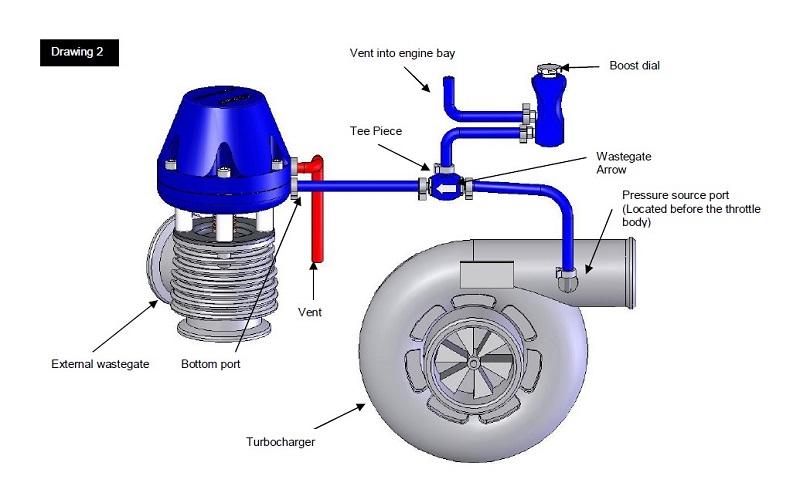 Drawing 2

Vent into engine bay

Boost dial

Tee Piece

Wastegate Arrow

Pressure source port (Located before the throttle body)

Vent

External wastegate

Bottom port

Turbocharger