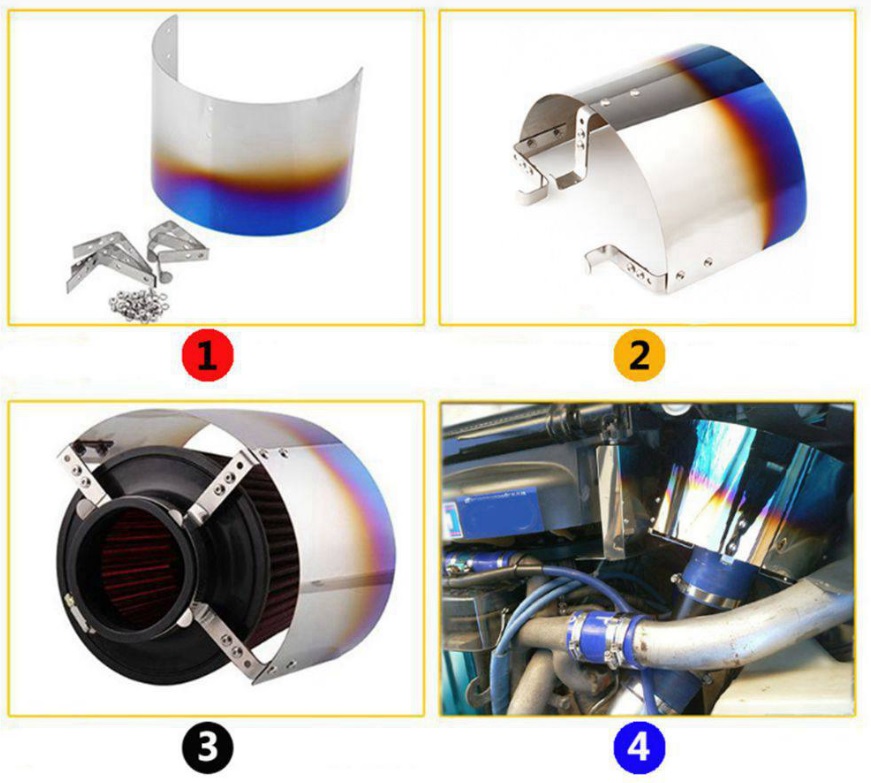 1

2

3

4