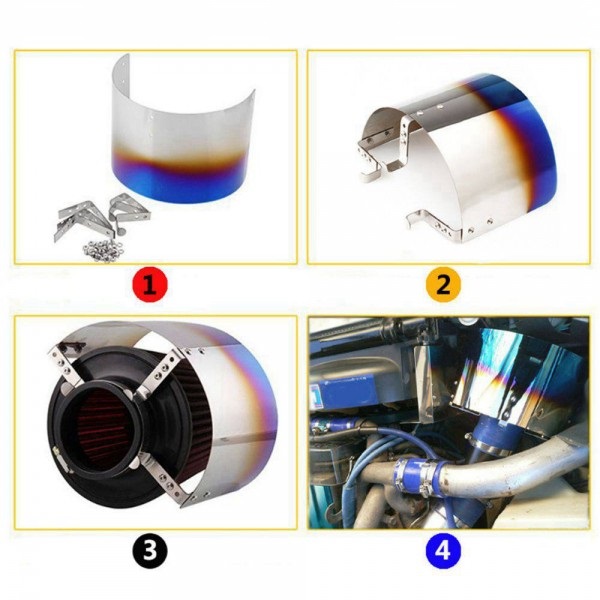 1

2

3

4